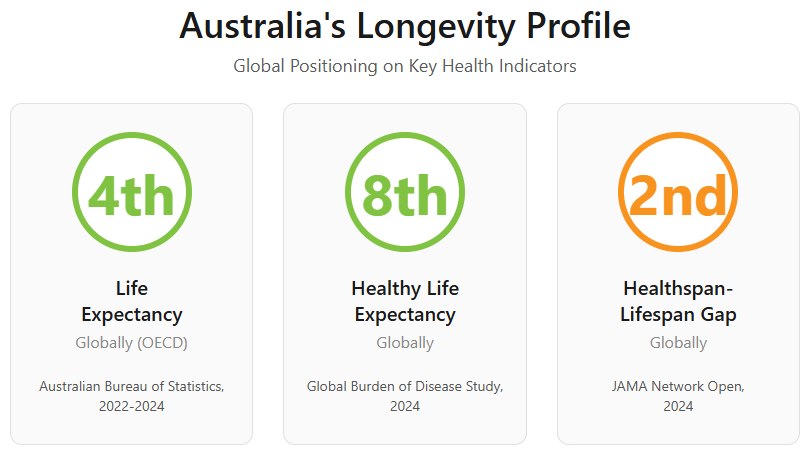 Australia's Longevity Profile

Global Positioning on Key Health Indicators

4th

Life Expectancy

Globally (OECD)

Australian Bureau of Statistics, 2022-2024

8th

Healthy Life Expectancy

Globally

Global Burden of Disease Study, 2024

2nd

Healthspan-Lifespan Gap

Globally

JAMA Network Open, 2024